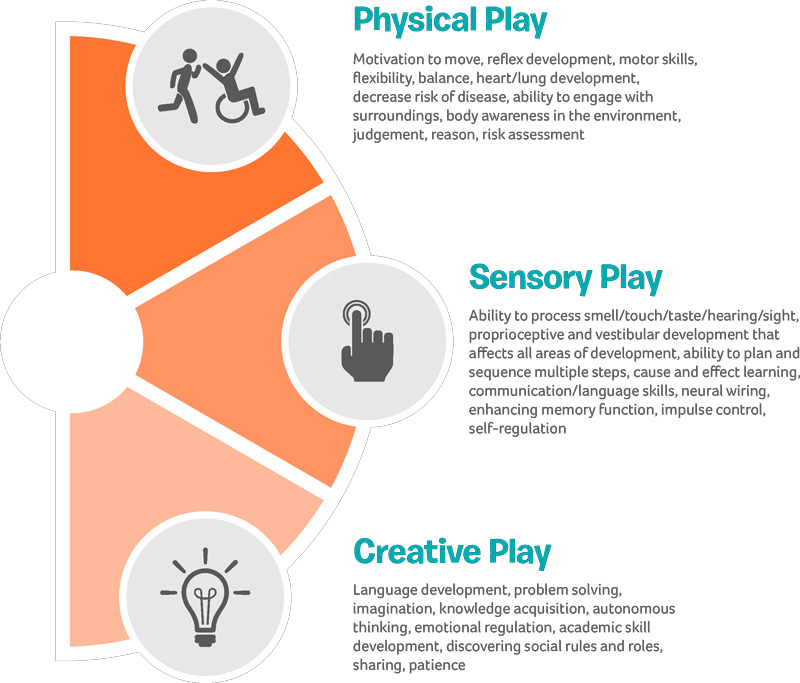 Physical Play

Motivation to move, reflex development, motor skills, flexibility, balance, heart/lung development, decrease risk of disease, ability to engage with surroundings, body awareness in the environment, judgement, reason, risk assessment

Sensory Play

Ability to process smell/touch/taste/hearing/sight, proprioceptive and vestibular development that affects all areas of development, ability to plan and sequence multiple steps, cause and effect learning, communication/language skills, neural wiring, enhancing memory function, impulse control, self-regulation

Creative Play

Language development, problem solving, imagination, knowledge acquisition, autonomous thinking, emotional regulation, academic skill development, discovering social rules and roles, sharing, patience